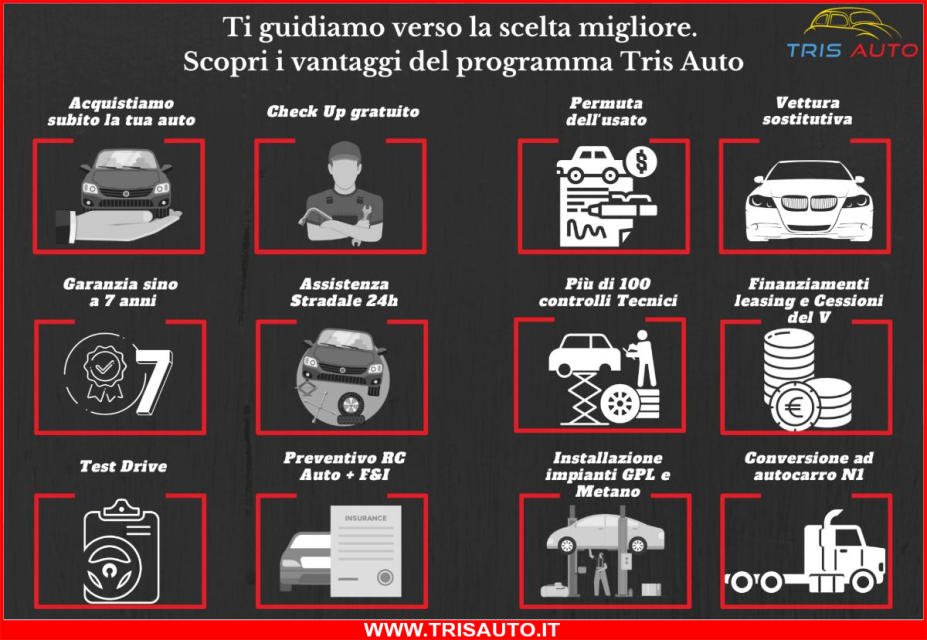 Ti guidiamo verso la scelta migliore.
Scopri i vantaggi del programma Tris Auto

TRIS AUTO

Acquistiamo subito la tua auto

Check Up gratuito

Permuta dell'usato

Vettura sostitutiva

Garanzia sino a 7 anni

7

Assistenza Stradale 24h

Più di 100 controlli Tecnici

Finanziamenti leasing e Cessioni del V

Test Drive

Preventivo RC Auto + F&I

INSURANCE

Installazione impianti GPL e Metano

Conversione ad autocarro N1

WWW.TRISAUTO.IT