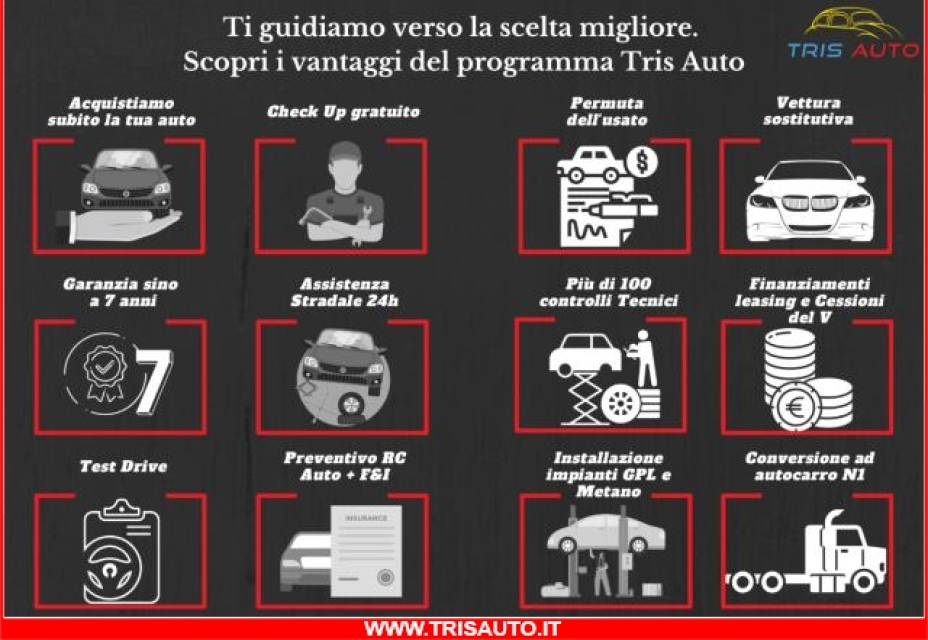 Ti guidiamo verso la scelta migliore.
Scopri i vantaggi del programma Tris Auto

TRIS AUTO

Acquistiamo subito la tua auto

Check Up gratuito

Permuta dell'usato

Vettura sostitutiva

Garanzia sino a 7 anni

7

Assistenza Stradale 24h

Più di 100 controlli Tecnici

Finanziamenti leasing e Cessioni del V

Test Drive

Preventivo RC Auto + F&I

INSURANCE

Installazione impianti GPL e Metano

Conversione ad autocarro N1

WWW.TRISAUTO.IT